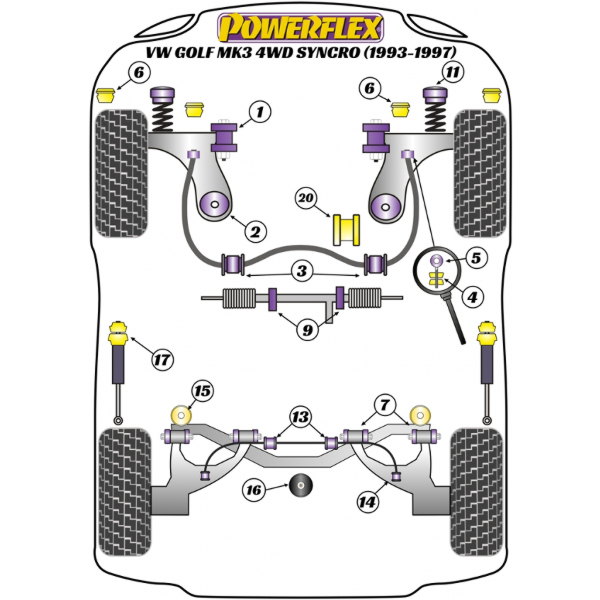 POWERFLEX
VW GOLF MK3 4WD SYNCRO (1993-1997)

6
11
6
1
20
2
5
3
4
9
17
15
7
13
16
14