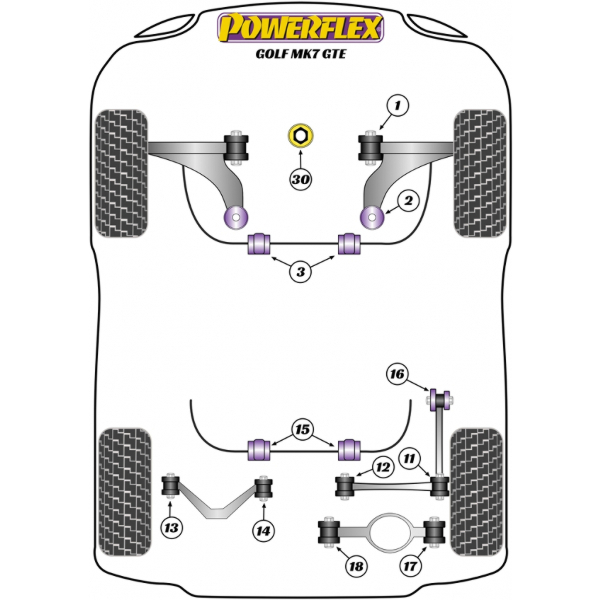 POWERFLEX
GOLF MK7 GTE

1
30
2
3
16
15
12
11
13
14
18
17