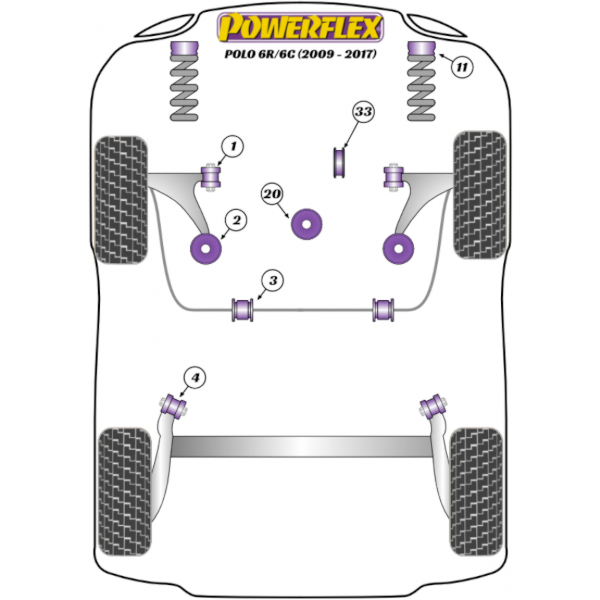 POWERFLEX
POLO 6R/6C (2009 - 2017)

11

33

1

20

2

3

4