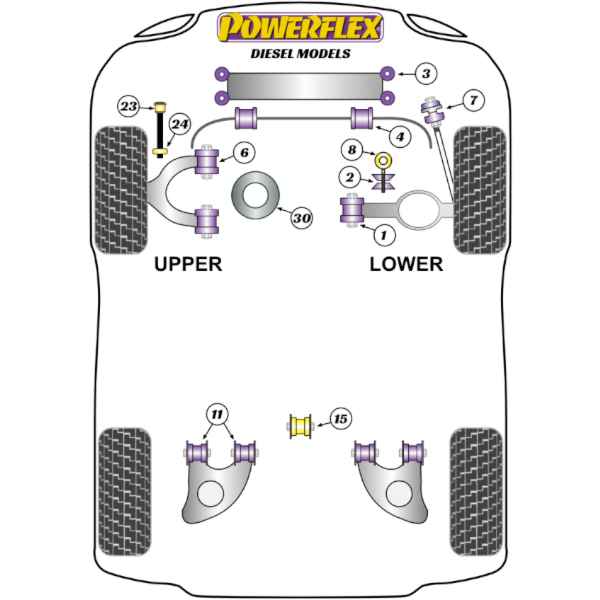 POWERFLEX
DIESEL MODELS

3

23

7

24

4

6

8

2

30

1

UPPER

LOWER

11

15