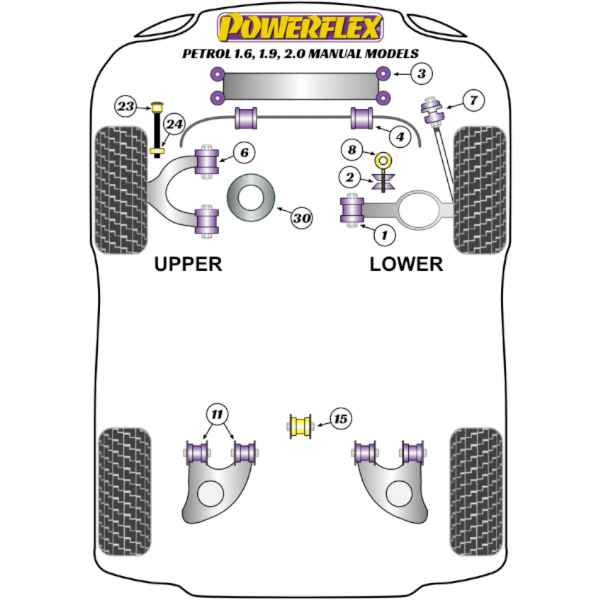 POWERFLEX
PETROL 1.6, 1.9, 2.0 MANUAL MODELS

3
23
7
24
4
6
8
2
30
1
UPPER
LOWER
11
15