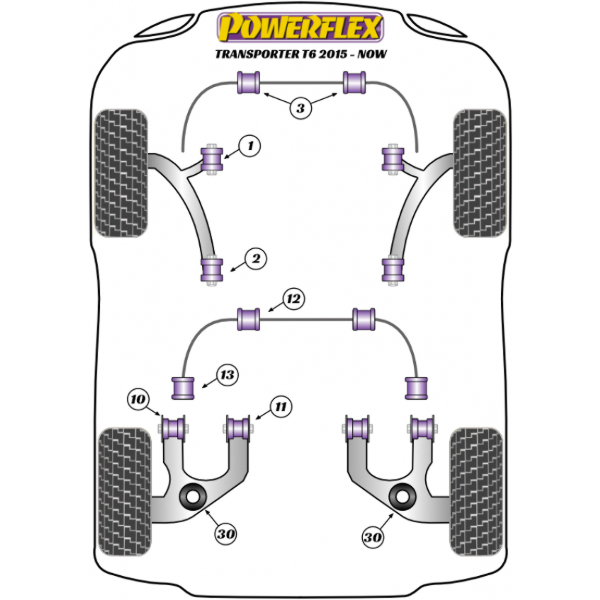 POWERFLEX
TRANSPORTER T6 2015 - NOW

3
1
2
12
13
10
11
30
30