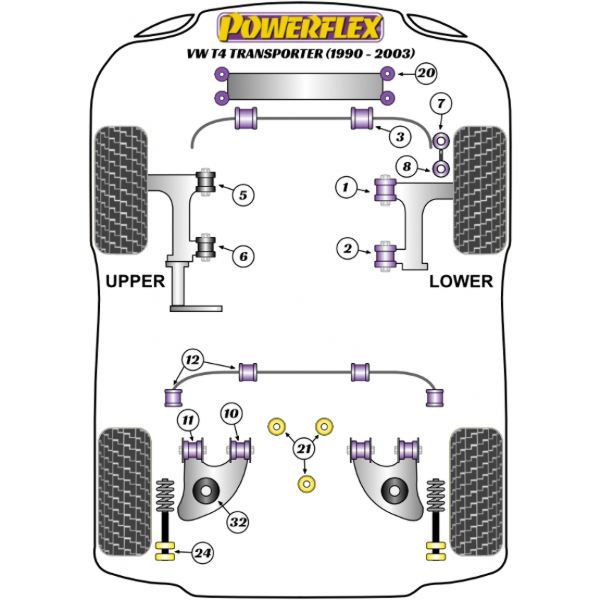 POWERFLEX
VW T4 TRANSPORTER (1990 - 2003)

20
7
3
8
5
1
6
2
UPPER
LOWER
12
11
10
21
32
24