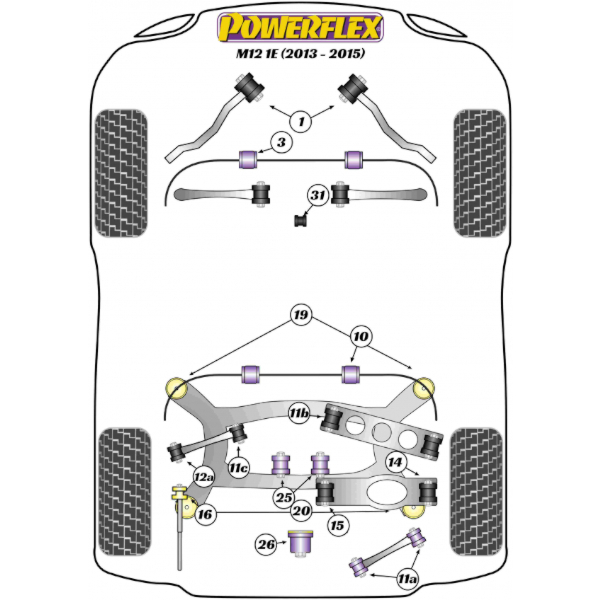 POWERFLEX
M12 1E (2013 - 2015)

1
3
31
19
10
11b
11c
12a
14
25
20
16
15
26
11a